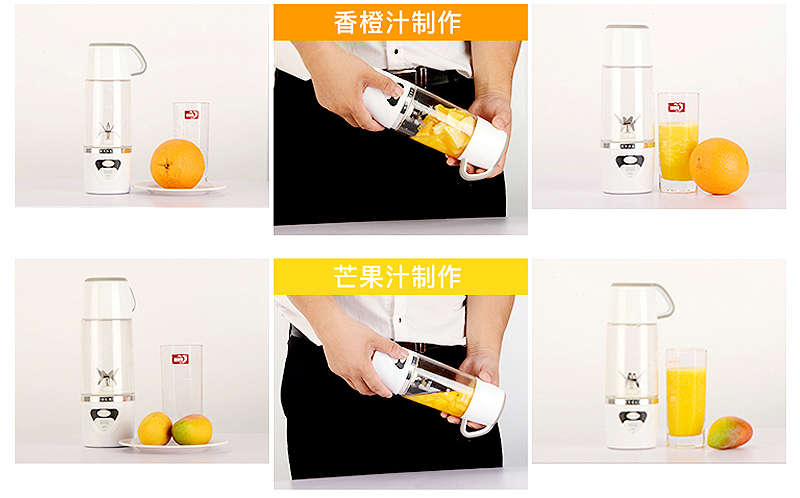 香橙汁制作

芒果汁制作