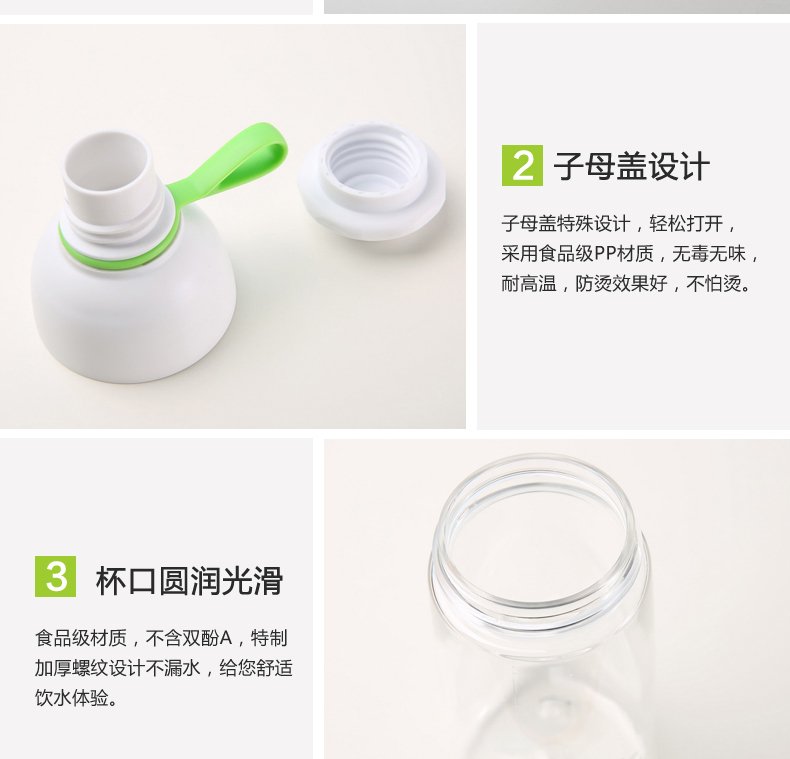 2 子母盖设计

子母盖特殊设计，轻松打开，采用食品级PP材质，无毒无味，耐高温，防烫效果好，不怕烫。

3 杯口圆润光滑

食品级材质，不含双酚A，特制加厚螺纹设计不漏水，给您舒适饮水体验。